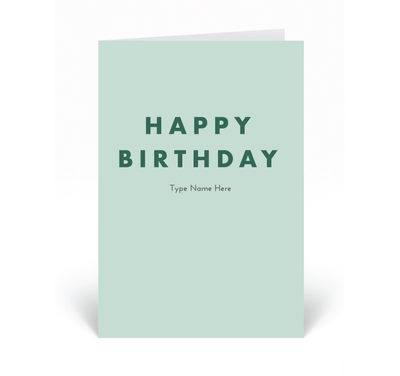 HAPPY
BIRTHDAY

Type Name Here