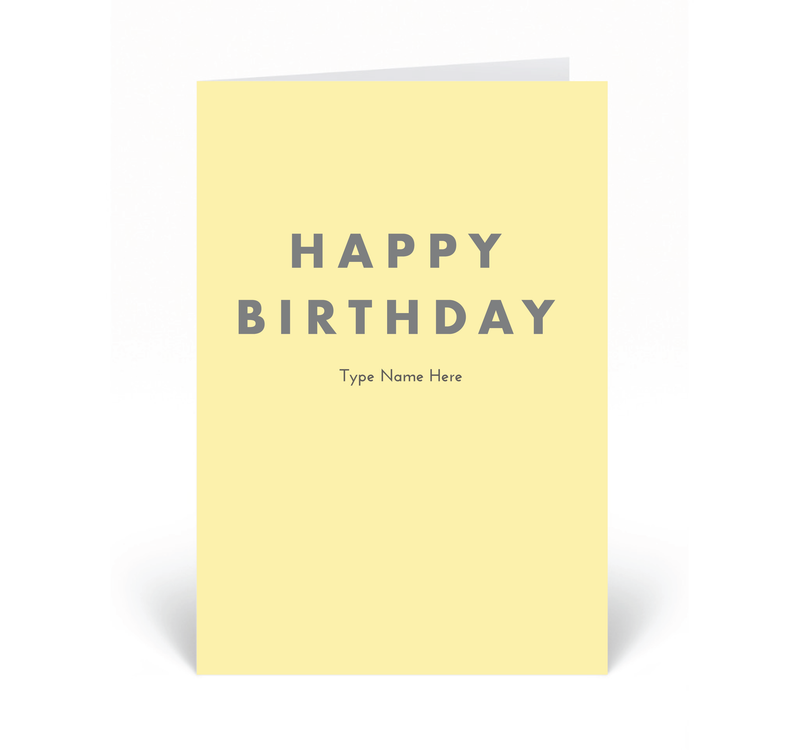 HAPPY
BIRTHDAY

Type Name Here