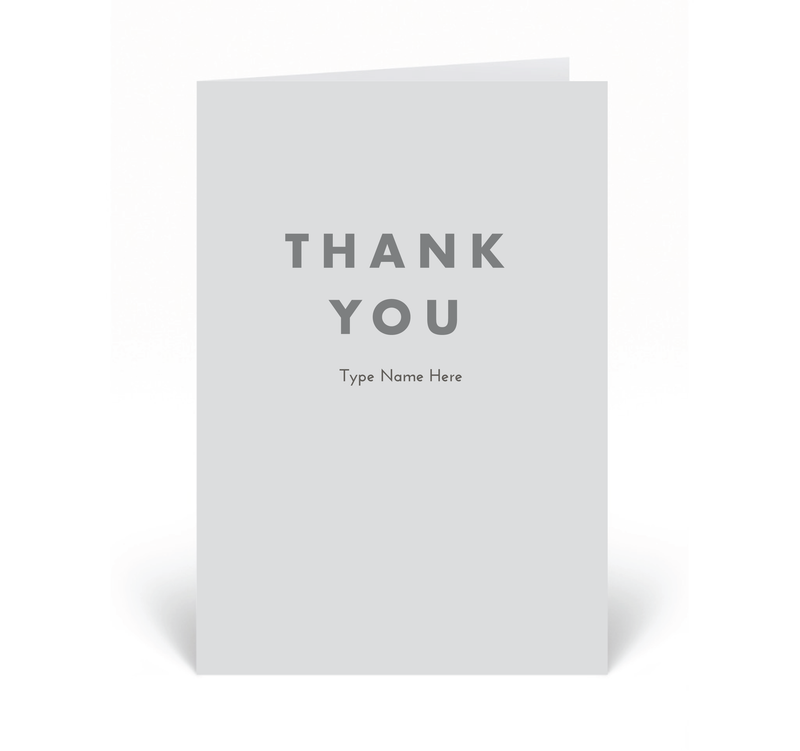 THANK
YOU

Type Name Here